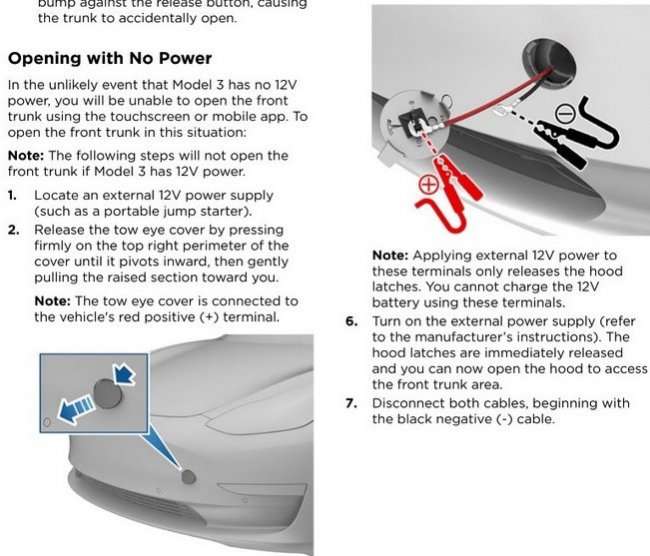 bump against the release button, causing the trunk to accidentally open.

Opening with No Power

In the unlikely event that Model 3 has no 12V power, you will be unable to open the front trunk using the touchscreen or mobile app. To open the front trunk in this situation:

Note: The following steps will not open the front trunk if Model 3 has 12V power.

1. Locate an external 12V power supply (such as a portable jump starter).
2. Release the tow eye cover by pressing firmly on the top right perimeter of the cover until it pivots inward, then gently pulling the raised section toward you.

Note: The tow eye cover is connected to the vehicle's red positive (+) terminal.

Note: Applying external 12V power to these terminals only releases the hood latches. You cannot charge the 12V battery using these terminals.

6. Turn on the external power supply (refer to the manufacturer's instructions). The hood latches are immediately released and you can now open the hood to access the front trunk area.
7. Disconnect both cables, beginning with the black negative (-) cable.