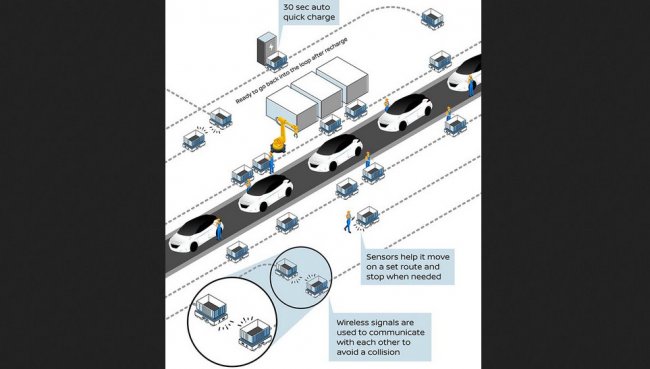 30 sec auto quick charge

Ready to go back into the loop after recharge

Sensors help it move on a set route and stop when needed

Wireless signals are used to communicate with each other to avoid a collision